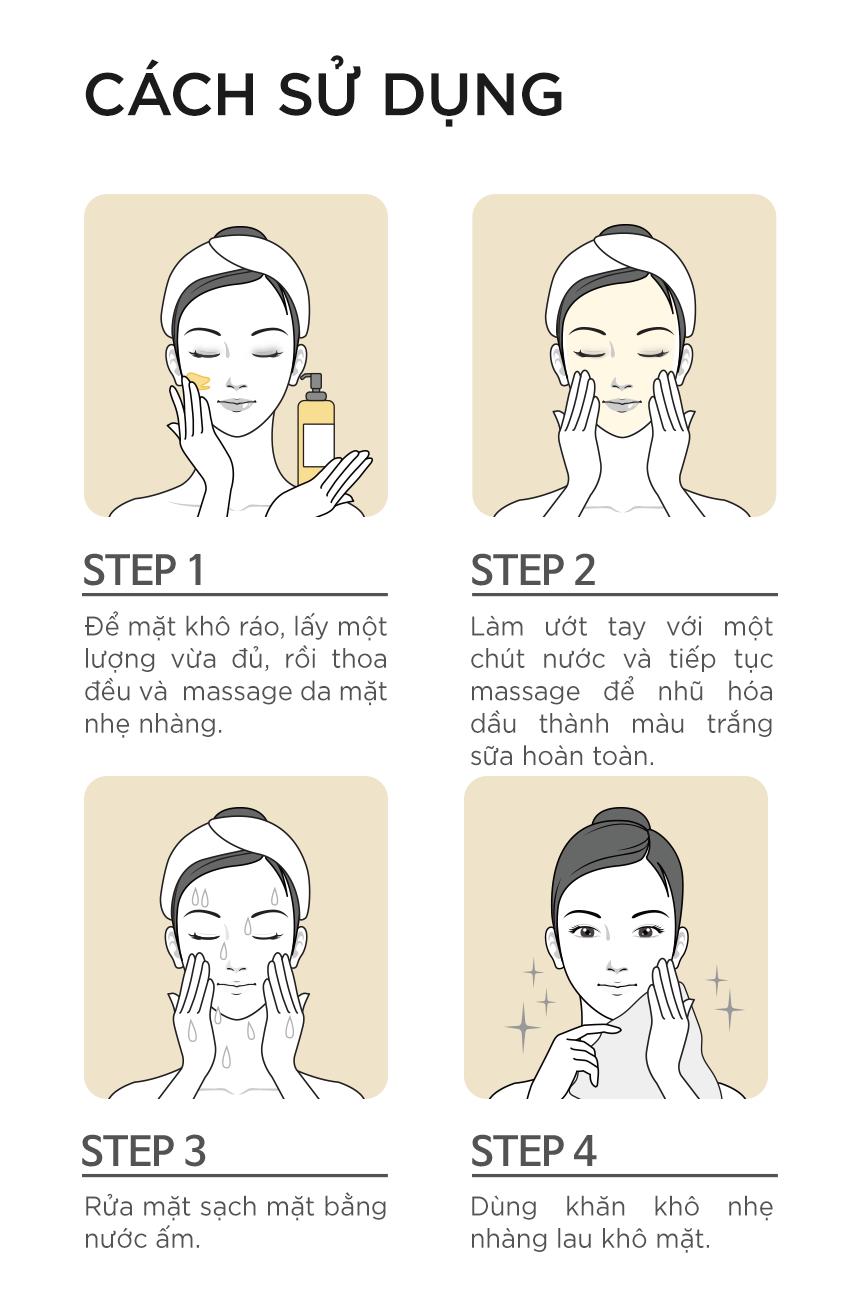 CÁCH SỬ DỤNG

STEP 1

Để mặt khô ráo, lấy một lượng vừa đủ, rồi thoa đều và massage da mặt nhẹ nhàng.

STEP 2

Làm ướt tay với một chút nước và tiếp tục massage để nhũ hóa dầu thành màu trắng sữa hoàn toàn.

STEP 3

Rửa mặt sạch mặt bằng nước ấm.

STEP 4

Dùng khăn khô nhẹ nhàng lau khô mặt.